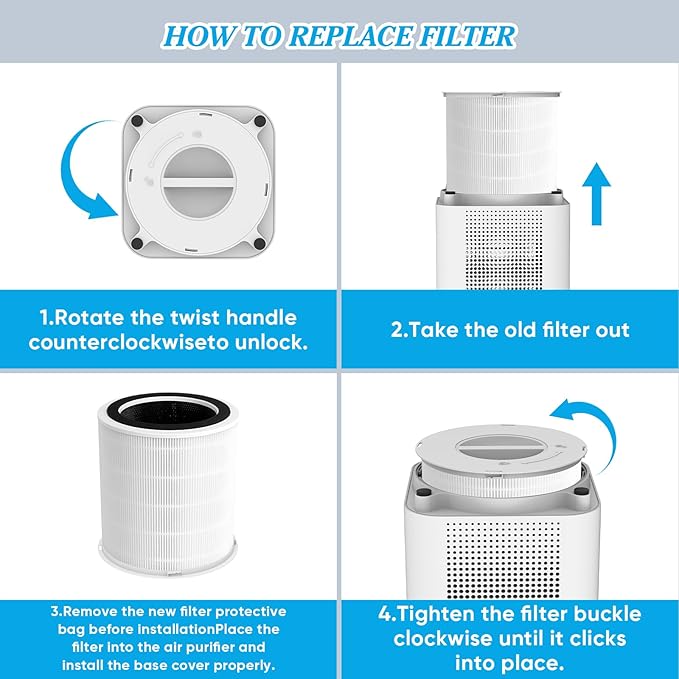 HOW TO REPLACE FILTER

1.Rotate the twist handle counterclockwiseto unlock.

2.Take the old filter out

3.Remove the new filter protective bag before installationPlace the filter into the air purifier and install the base cover properly.

4.Tighten the filter buckle clockwise until it clicks into place.