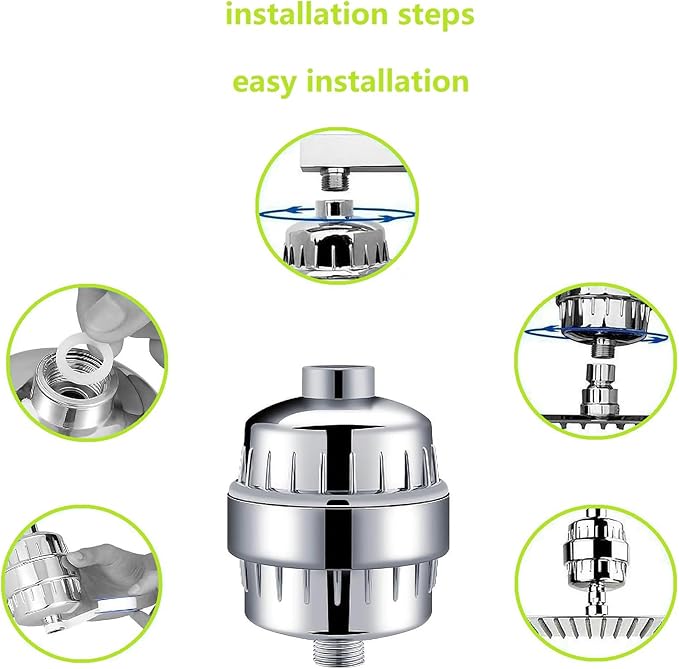 installation steps

easy installation