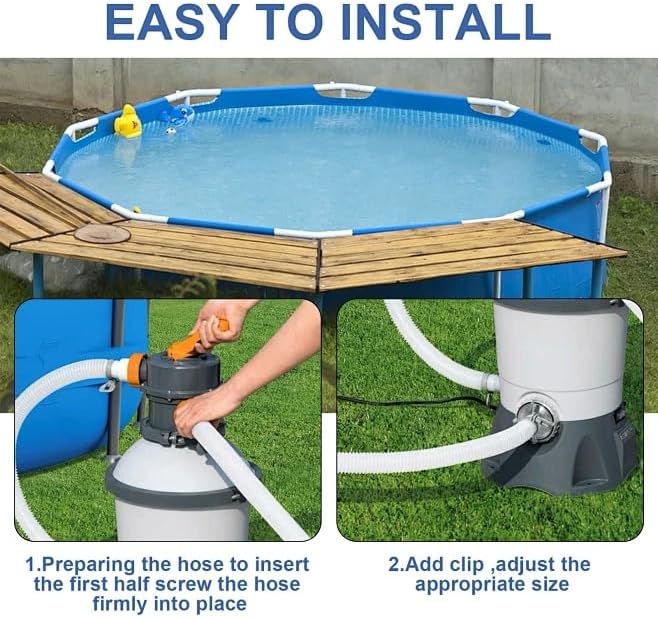 EASY TO INSTALL

1.Preparing the hose to insert the first half screw the hose firmly into place

2.Add clip ,adjust the appropriate size