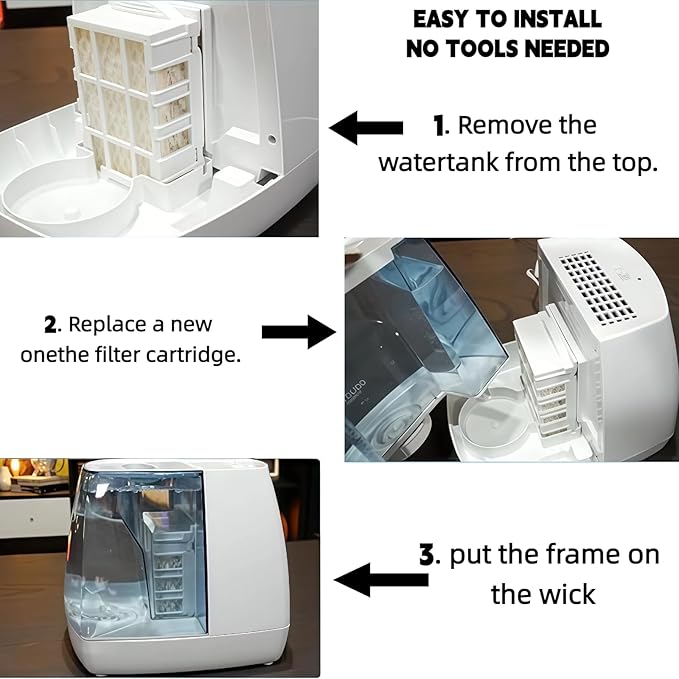 EASY TO INSTALL
NO TOOLS NEEDED

1. Remove the watertank from the top.

2. Replace a new onethe filter cartridge.

3. put the frame on the wick