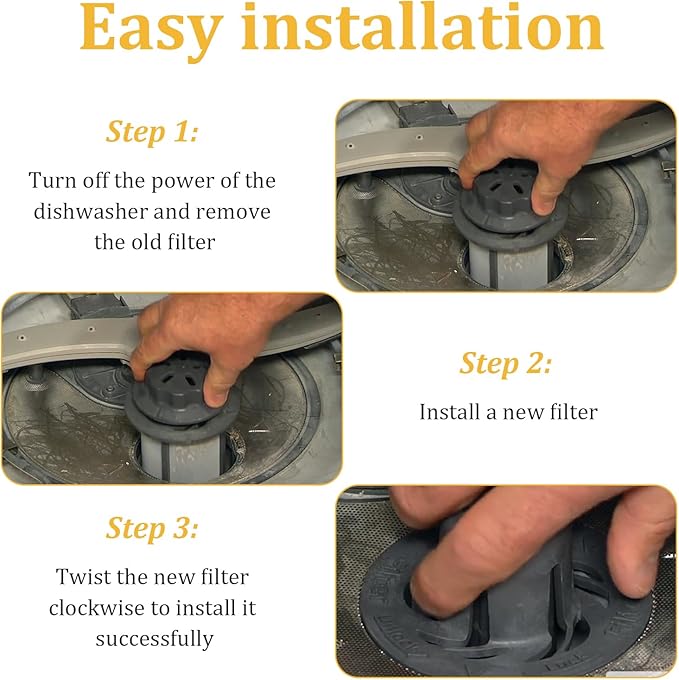 Easy installation

Step 1:

Turn off the power of the dishwasher and remove the old filter

Step 2:

Install a new filter

Step 3:

Twist the new filter clockwise to install it successfully