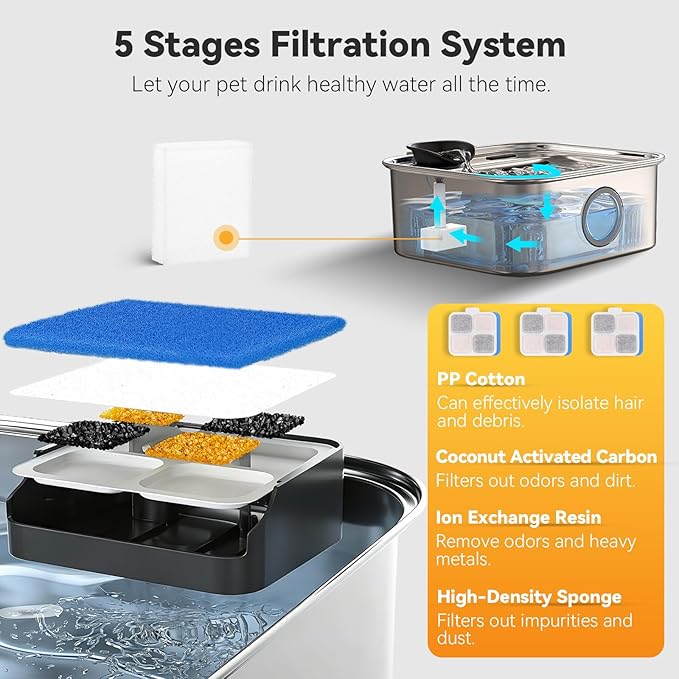 5 Stages Filtration System

Let your pet drink healthy water all the time.

PP Cotton

Can effectively isolate hair and debris.

Coconut Activated Carbon

Filters out odors and dirt.

Ion Exchange Resin

Remove odors and heavy metals.

High-Density Sponge

Filters out impurities and dust.