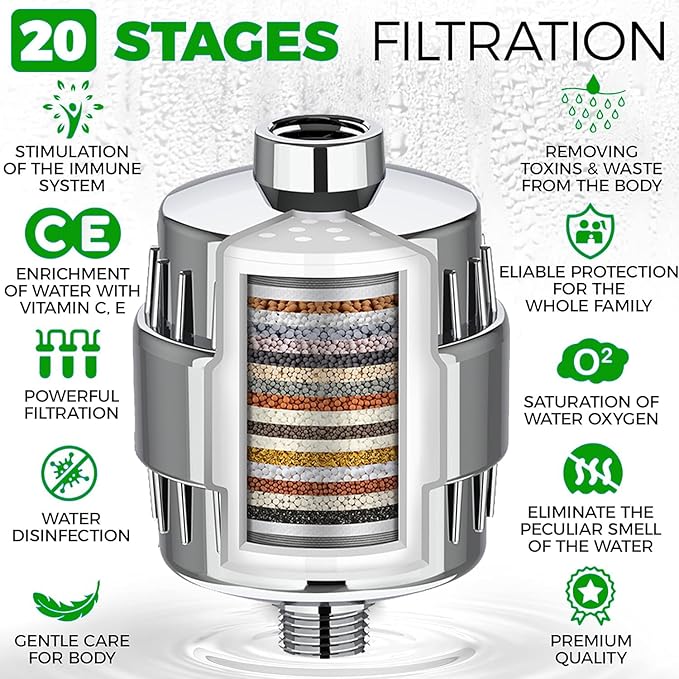 20 STAGES FILTRATION

STIMULATION OF THE IMMUNE SYSTEM

CE

ENRICHMENT OF WATER WITH VITAMIN C, E

POWERFUL FILTRATION

WATER DISINFECTION

GENTLE CARE FOR BODY

REMOVING TOXINS & WASTE FROM THE BODY

ELIABLE PROTECTION FOR THE WHOLE FAMILY

$O^2$

SATURATION OF WATER OXYGEN

ELIMINATE THE PECULIAR SMELL OF THE WATER

PREMIUM QUALITY