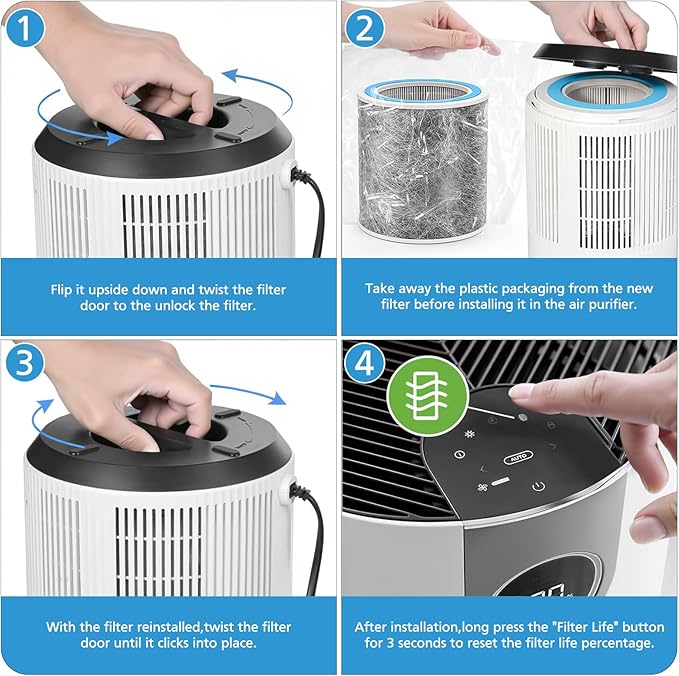 1

Flip it upside down and twist the filter door to the unlock the filter.

2

Take away the plastic packaging from the new filter before installing it in the air purifier.

3

With the filter reinstalled,twist the filter door until it clicks into place.

4

AUTO

After installation,long press the "Filter Life" button for 3 seconds to reset the filter life percentage.