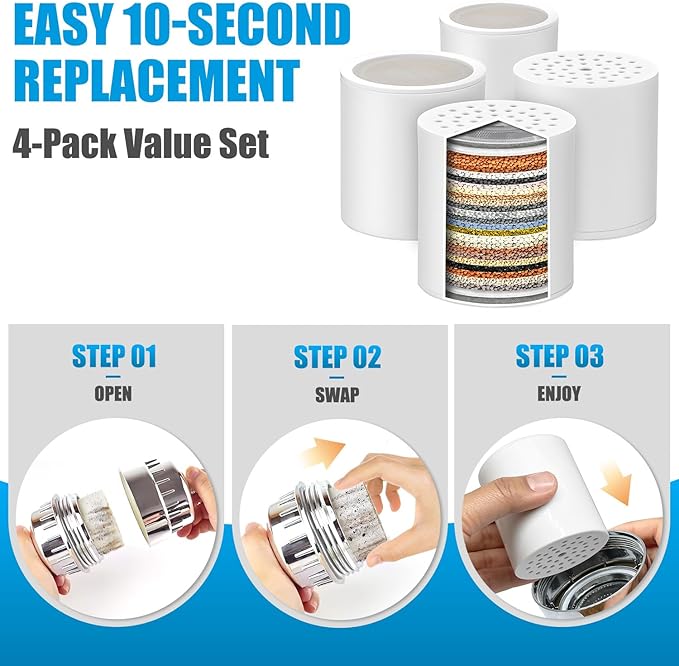 EASY 10-SECOND REPLACEMENT

4-Pack Value Set

STEP 01
OPEN

STEP 02
SWAP

STEP 03
ENJOY