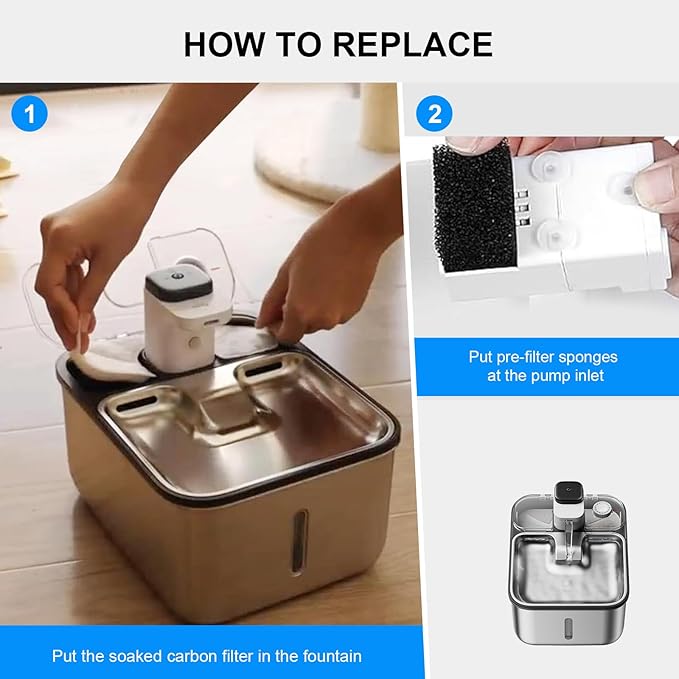 HOW TO REPLACE

1

Put the soaked carbon filter in the fountain

2

Put pre-filter sponges at the pump inlet