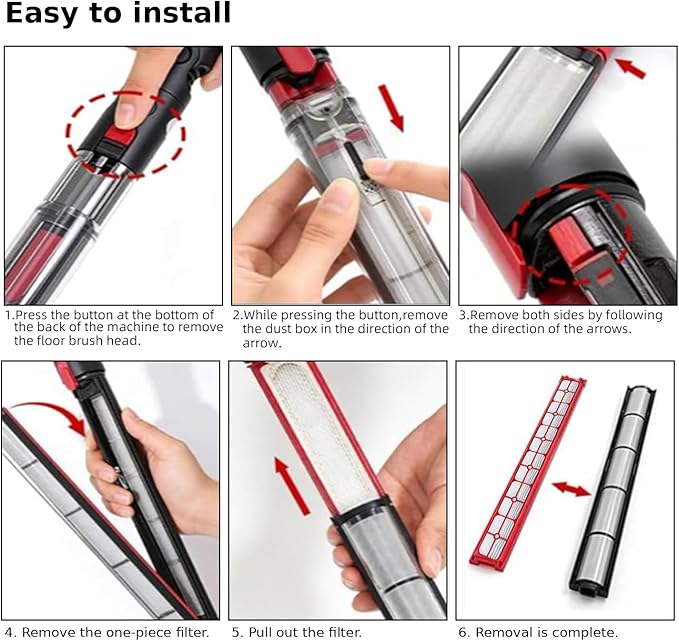 Easy to install

1.Press the button at the bottom of the back of the machine to remove the floor brush head.

2.While pressing the button,remove the dust box in the direction of the arrow.

3.Remove both sides by following the direction of the arrows.

4. Remove the one-piece filter.

5. Pull out the filter.

6. Removal is complete.