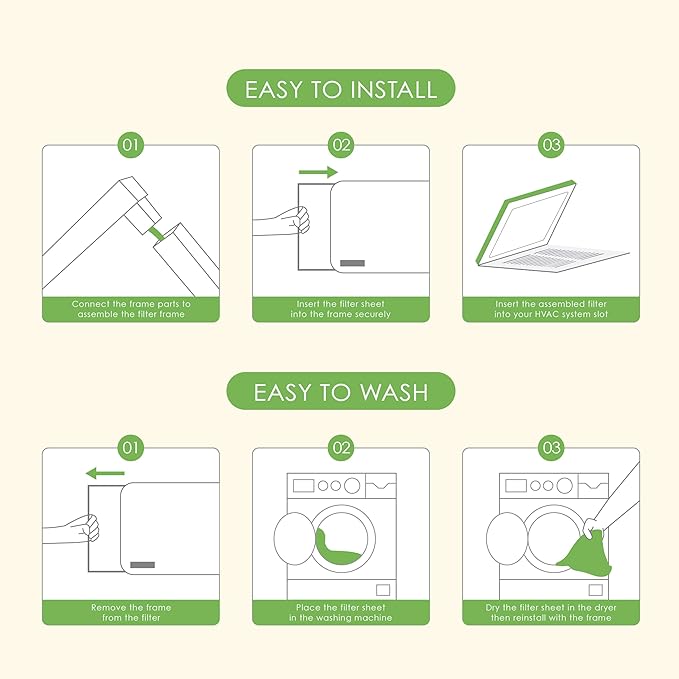 EASY TO INSTALL

01

Connect the frame parts to assemble the filter frame

02

Insert the filter sheet into the frame securely

03

Insert the assembled filter into your HVAC system slot

EASY TO WASH

01

Remove the frame from the filter

02

Place the filter sheet in the washing machine

03

Dry the filter sheet in the dryer then reinstall with the frame