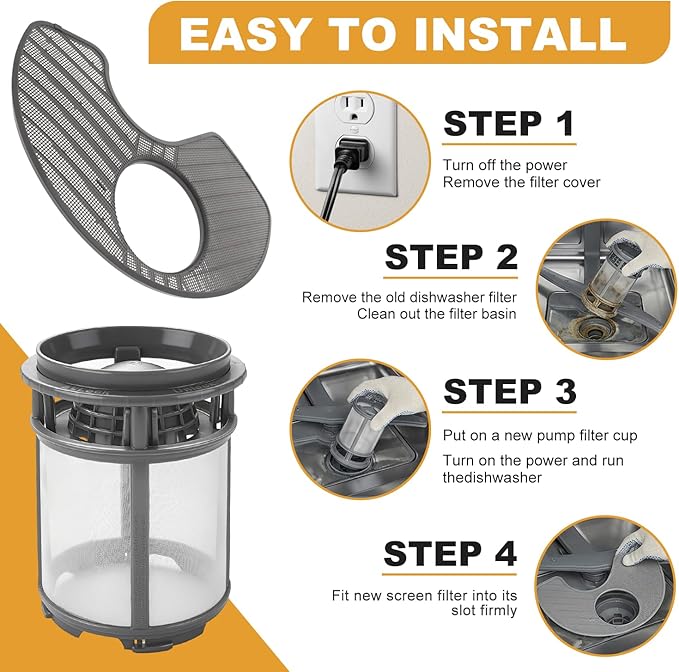 EASY TO INSTALL

STEP 1

Turn off the power
Remove the filter cover

STEP 2

Remove the old dishwasher filter
Clean out the filter basin

STEP 3

Put on a new pump filter cup

Turn on the power and run thedishwasher

STEP 4

Fit new screen filter into its slot firmly