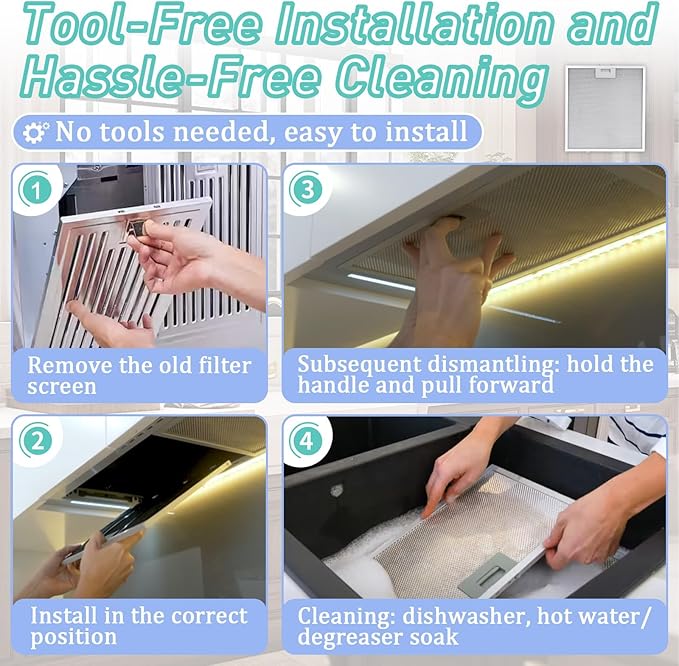 Tool-Free Installation and Hassle-Free Cleaning

No tools needed, easy to install

1

Remove the old filter screen

3

Subsequent dismantling: hold the handle and pull forward

2

Install in the correct position

4

Cleaning: dishwasher, hot water/ degreaser soak