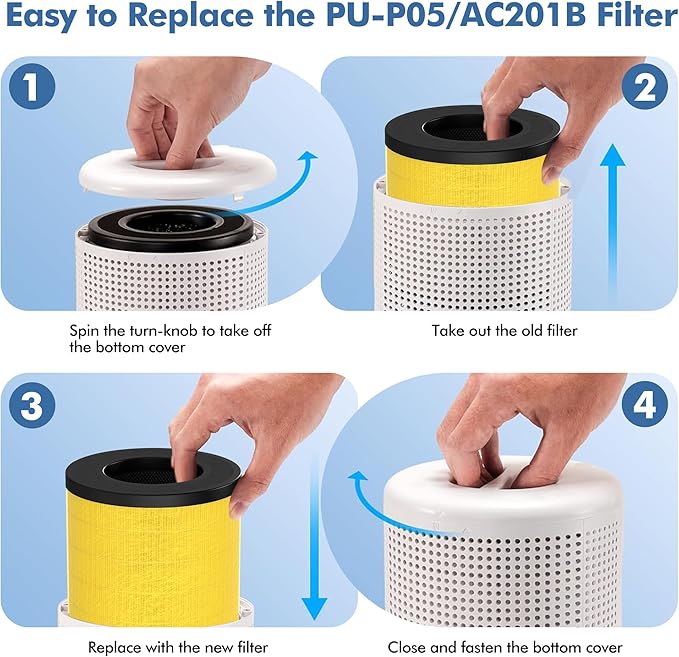 Easy to Replace the PU-P05/AC201B Filter

1

Spin the turn-knob to take off the bottom cover

2

Take out the old filter

3

Replace with the new filter

4

Close and fasten the bottom cover