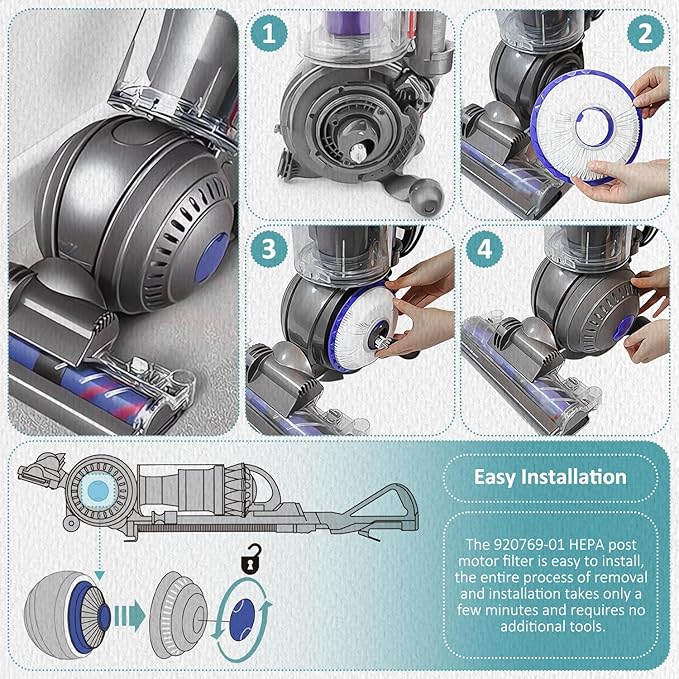 1

2

3

4

Easy Installation

The 920769-01 HEPA post motor filter is easy to install, the entire process of removal and installation takes only a few minutes and requires no additional tools.